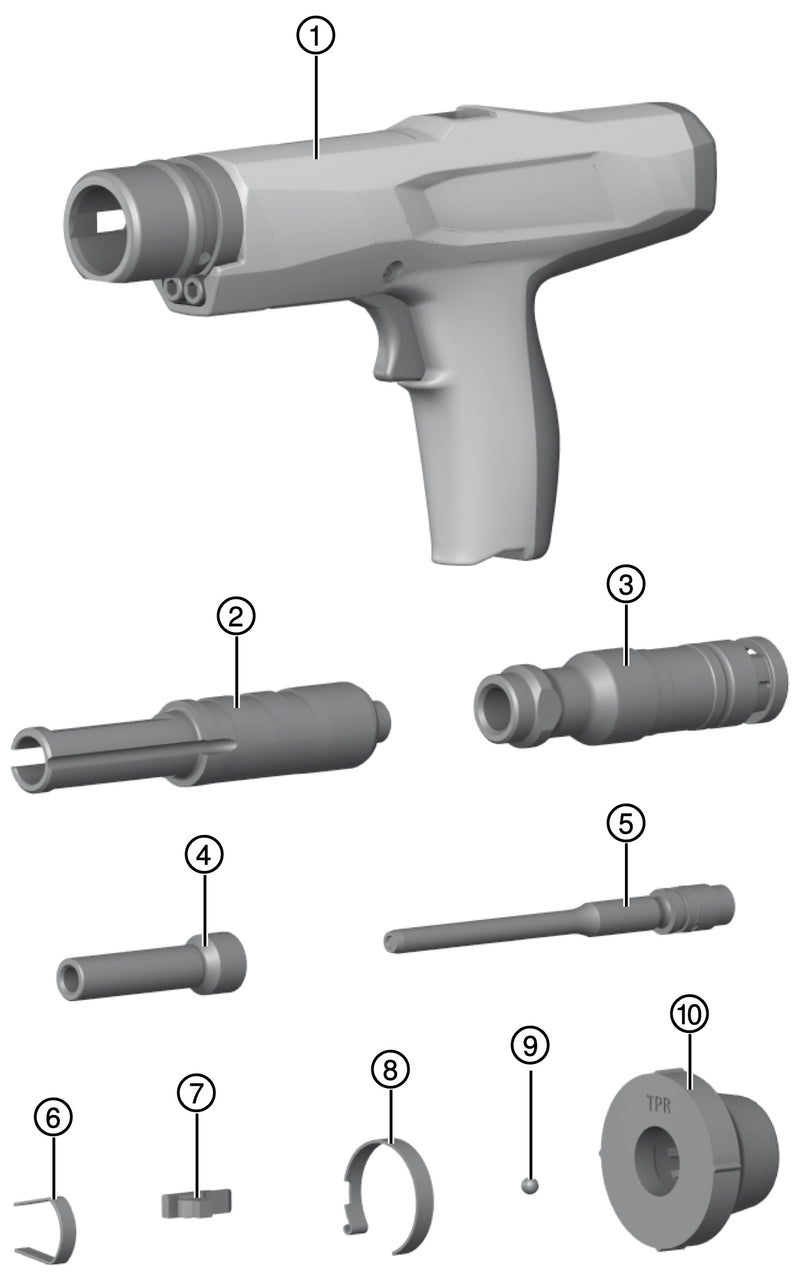 1
2
3
4
5
6
7
8
9
10
TPR